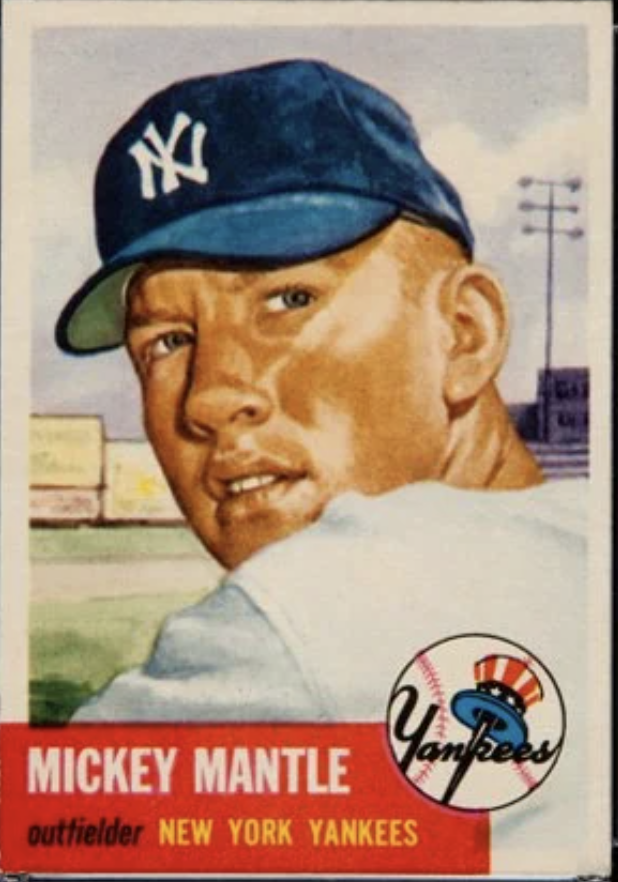 NY

Yankees

MICKEY MANTLE

outfielder NEW YORK YANKEES